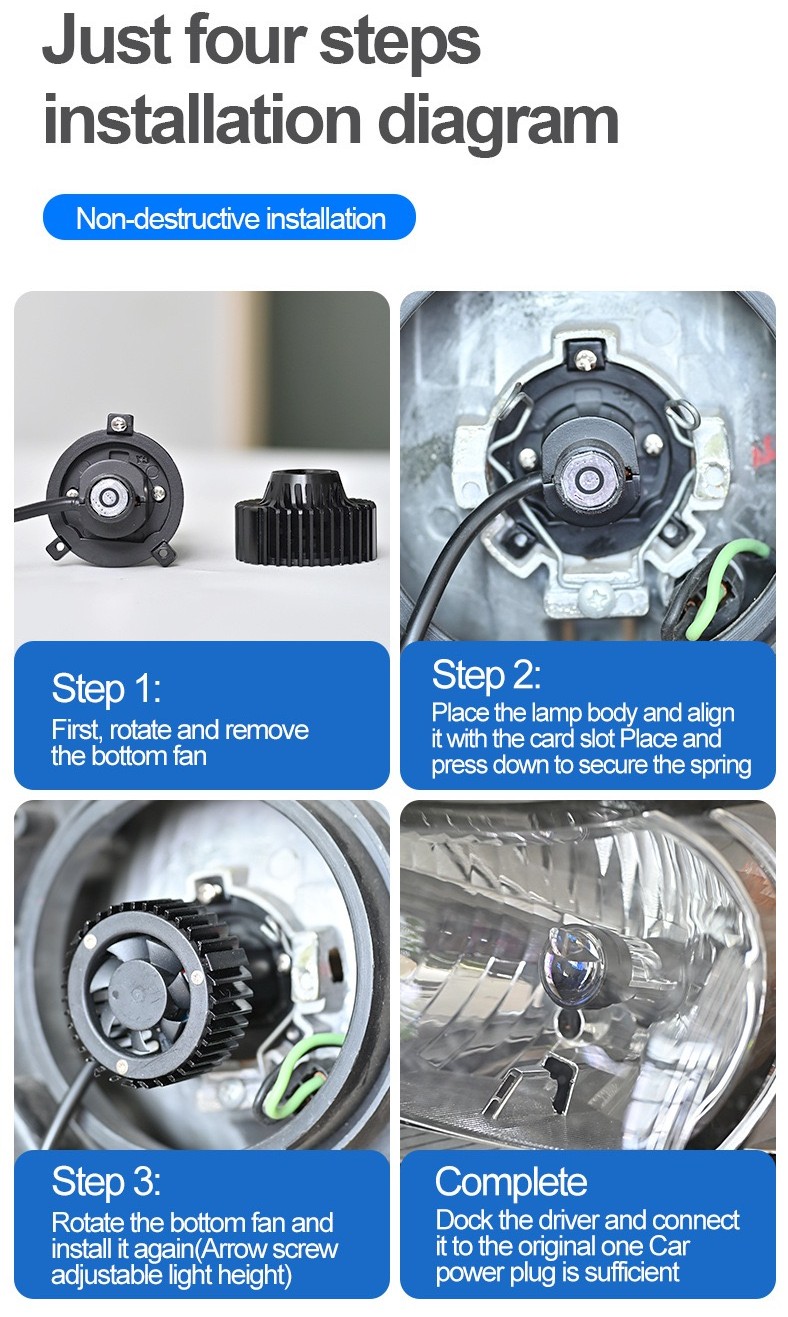 Just four steps installation diagram

Non-destructive installation

Step 1:
First, rotate and remove the bottom fan

Step 2:
Place the lamp body and align it with the card slot Place and press down to secure the spring

Step 3:
Rotate the bottom fan and install it again(Arrow screw adjustable light height)

Complete
Dock the driver and connect it to the original one Car power plug is sufficient